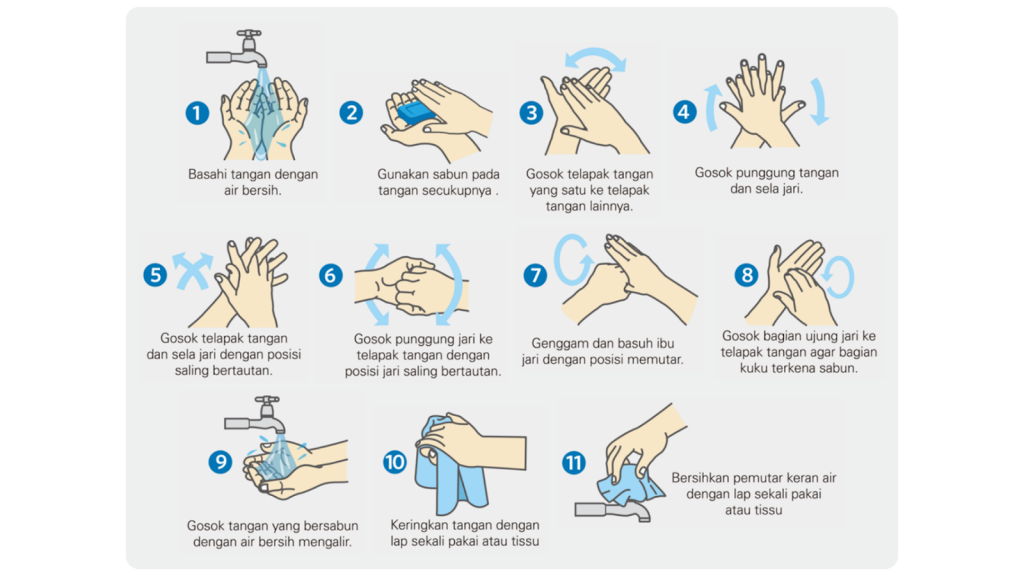 1
Basahi tangan dengan air bersih.

2
Gunakan sabun pada tangan secukupnya .

3
Gosok telapak tangan yang satu ke telapak tangan lainnya.

4
Gosok punggung tangan dan sela jari.

5
Gosok telapak tangan dan sela jari dengan posisi saling bertautan.

6
Gosok punggung jari ke telapak tangan dengan posisi jari saling bertautan.

7
Genggam dan basuh ibu jari dengan posisi memutar.

8
Gosok bagian ujung jari ke telapak tangan agar bagian kuku terkena sabun.

9
Gosok tangan yang bersabun dengan air bersih mengalir.

10
Keringkan tangan dengan lap sekali pakai atau tissu

11
Bersihkan pemutar keran air dengan lap sekali pakai atau tissu